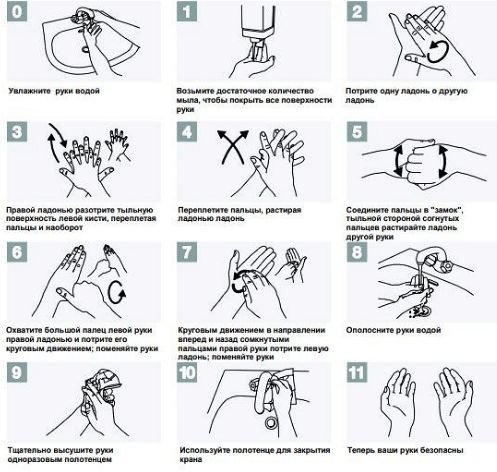 0

Увлажните руки водой

1

Возьмите достаточное количество мыла, чтобы покрыть все поверхности руки

2

Потрите одну ладонь о другую ладонь

3

Правой ладонью разотрите тыльную поверхность левой кисти, переплетая пальцы и наоборот

4

Переплетите пальцы, растирая ладонью ладонь

5

Соедините пальцы в "замок", тыльной стороной согнутых пальцев растирайте ладонь другой руки

6

Охватите большой палец левой руки правой ладонью и потрите его круговым движением; поменяйте руки

7

Круговым движением в направлении вперед и назад сомкнутыми пальцами правой руки потрите левую ладонь; поменяйте руки

8

Ополосните руки водой

9

Тщательно высушите руки одноразовым полотенцем

10

Используйте полотенце для закрытия крана

11

Теперь ваши руки безопасны